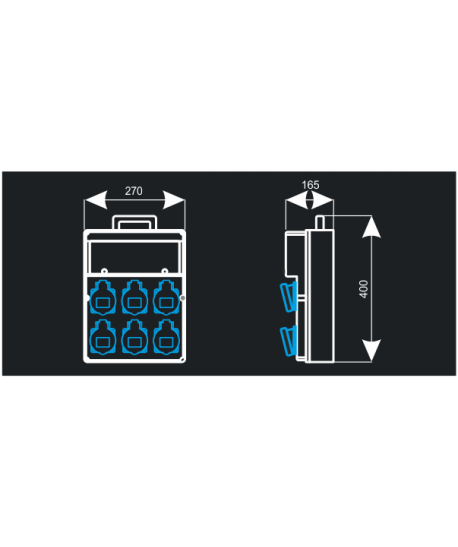 270

165

400