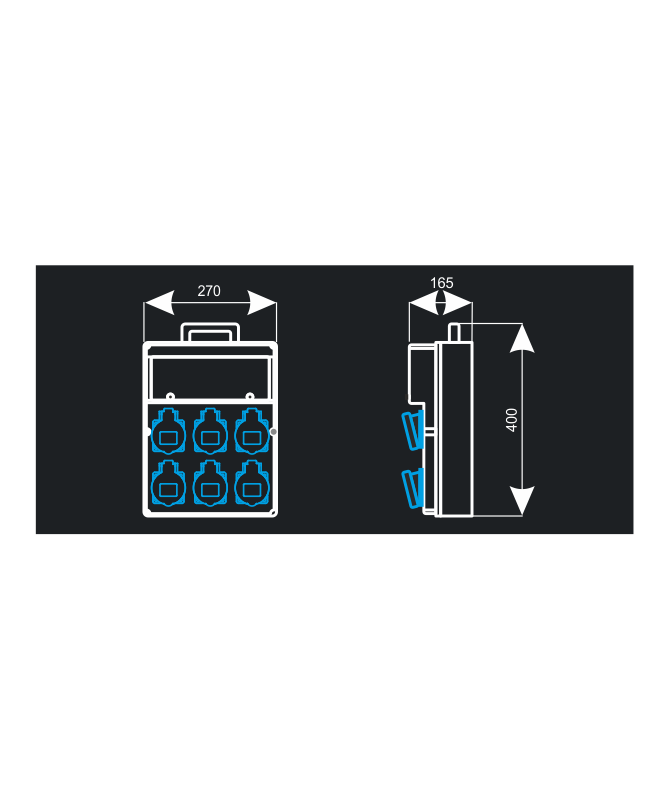 270

165

400